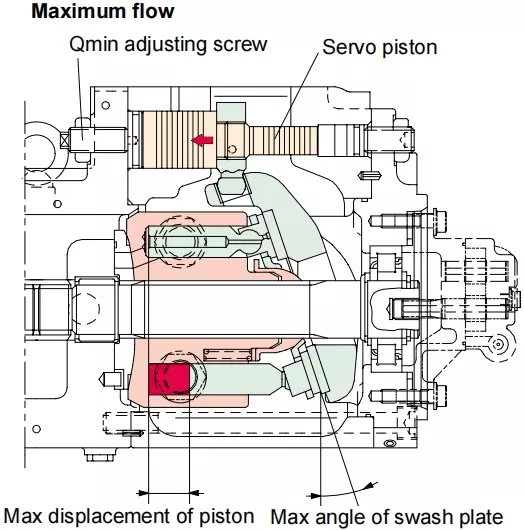 Maximum flow

Qmin adjusting screw

Servo piston

Max displacement of piston

Max angle of swash plate